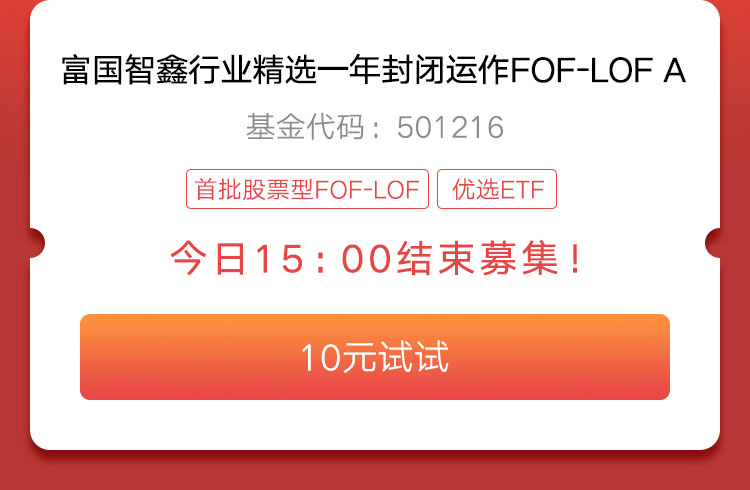 富国智鑫行业精选一年封闭运作FOF-LOF A

基金代码：501216

首批股票型FOF-LOF

优选ETF

今日15：00结束募集！

10元试试