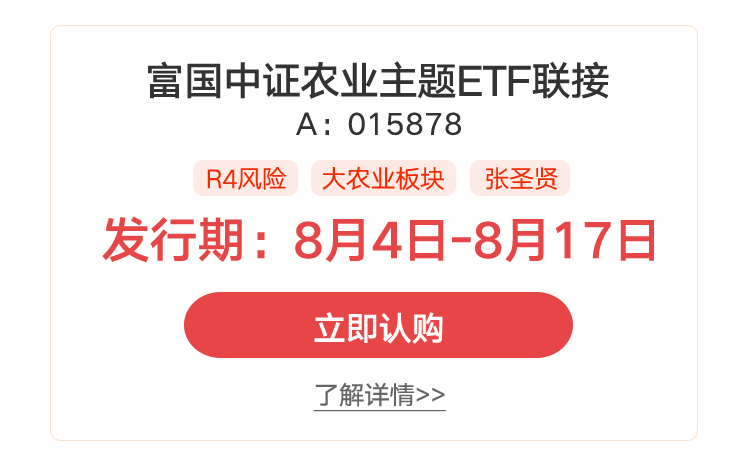 富国中证农业主题ETF联接
A：015878

R4风险 大农业板块 张圣贤

发行期：8月4日-8月17日

立即认购

了解详情>>